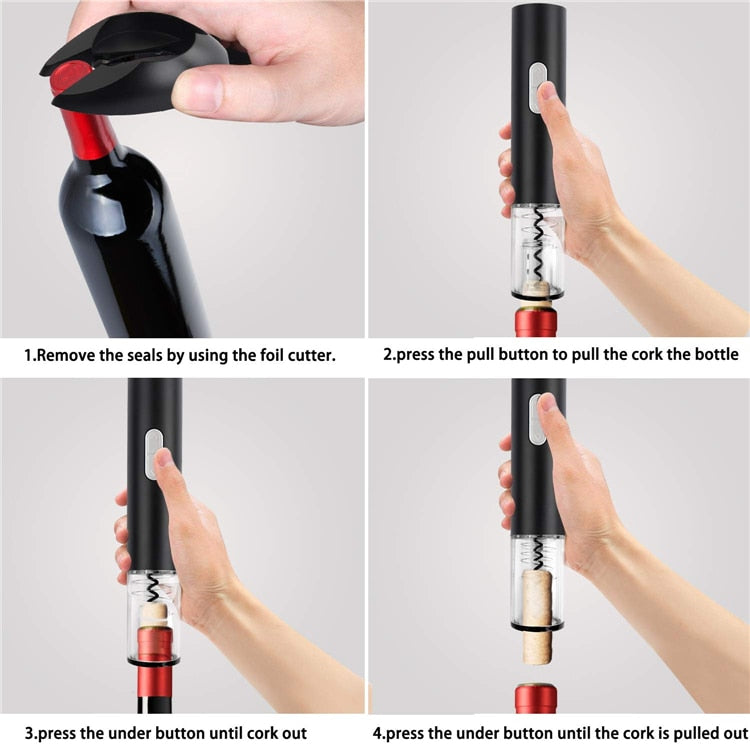 1.Remove the seals by using the foil cutter.

2.press the pull button to pull the cork the bottle

3.press the under button until cork out

4.press the under button until the cork is pulled out