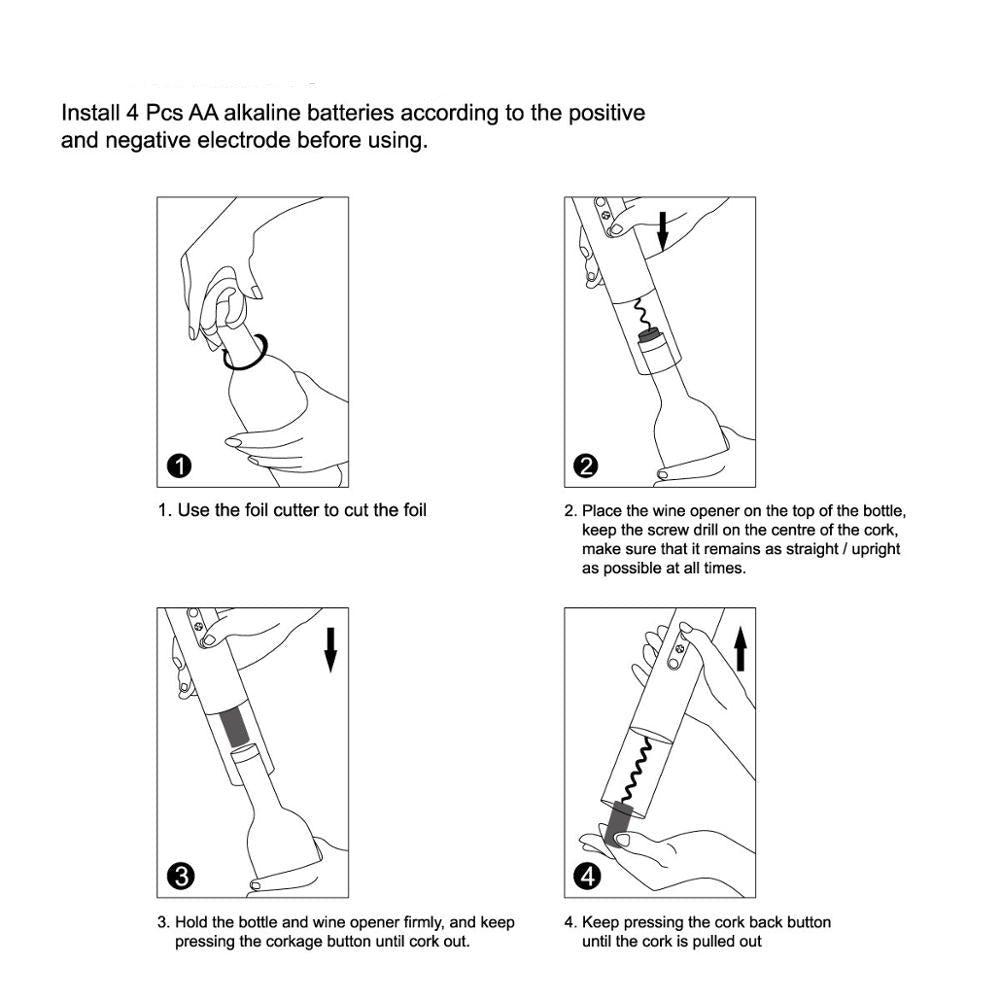 Install 4 Pcs AA alkaline batteries according to the positive and negative electrode before using.

1

1. Use the foil cutter to cut the foil

2

2. Place the wine opener on the top of the bottle, keep the screw drill on the centre of the cork, make sure that it remains as straight / upright as possible at all times.

3

3. Hold the bottle and wine opener firmly, and keep pressing the corkage button until cork out.

4

4. Keep pressing the cork back button until the cork is pulled out