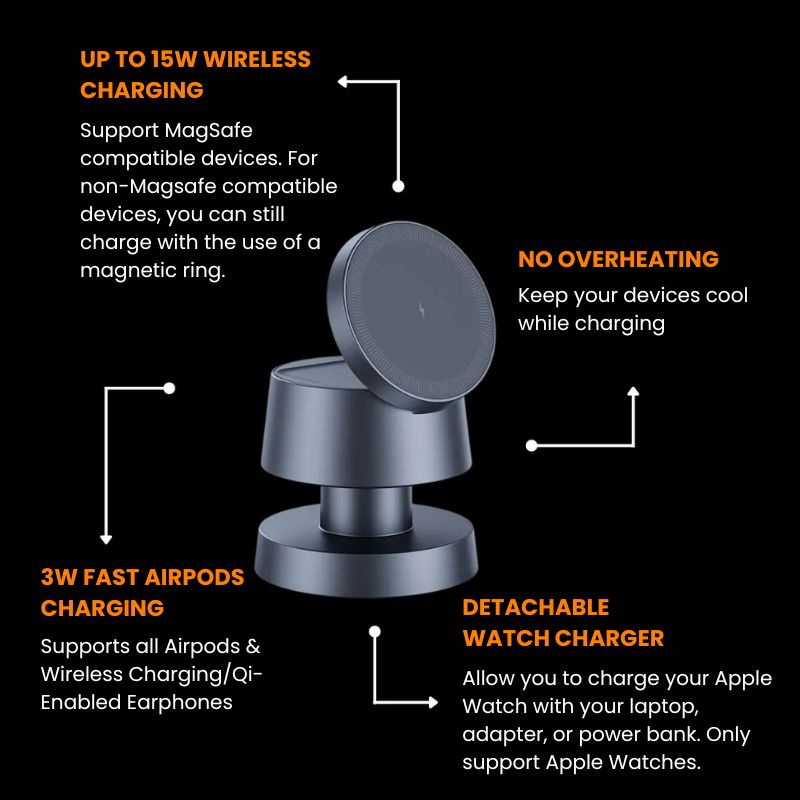 UP TO 15W WIRELESS CHARGING

Support MagSafe compatible devices. For non-Magsafe compatible devices, you can still charge with the use of a magnetic ring.

NO OVERHEATING

Keep your devices cool while charging

3W FAST AIRPODS CHARGING

Supports all Airpods & Wireless Charging/Qi-Enabled Earphones

DETACHABLE WATCH CHARGER

Allow you to charge your Apple Watch with your laptop, adapter, or power bank. Only support Apple Watches.